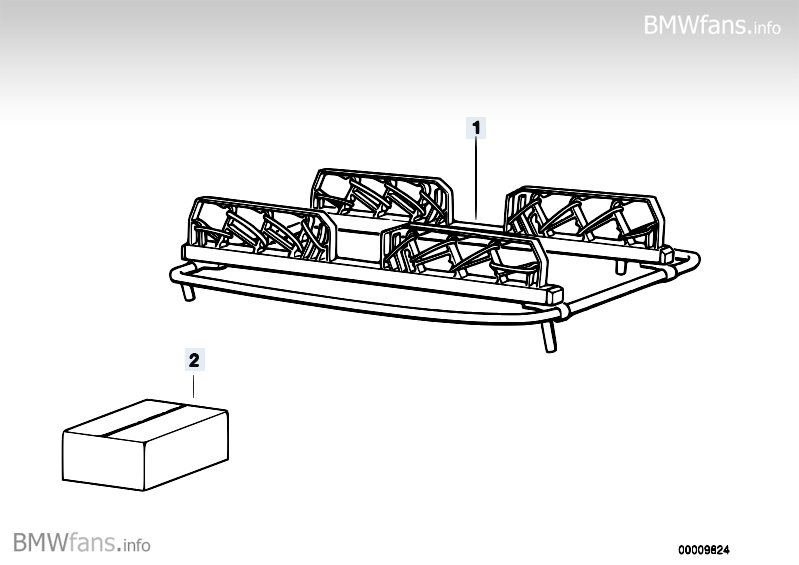 BMWfans.info

1

2

BMWfans.info

00009824