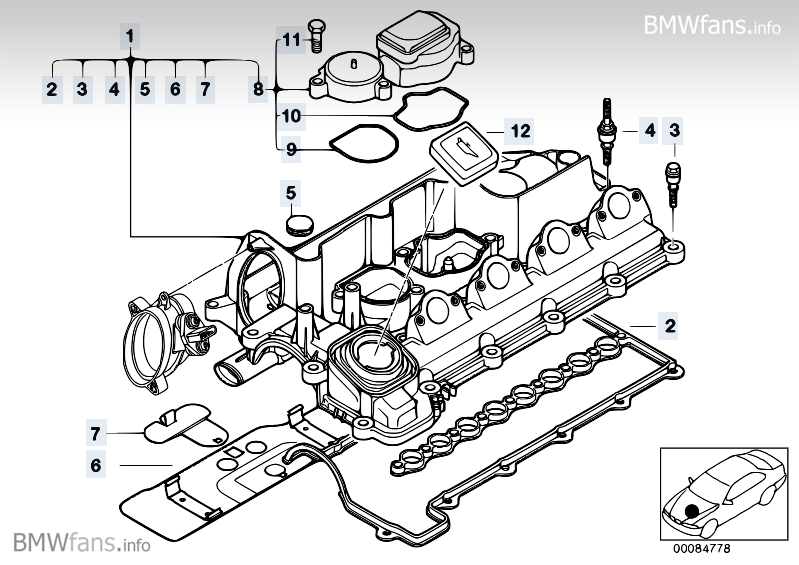 BMWfans.info

1

2 3 4 5 6 7 8

11

10

9

12

4 3

5

2

7

6

BMWfans.info

00084778